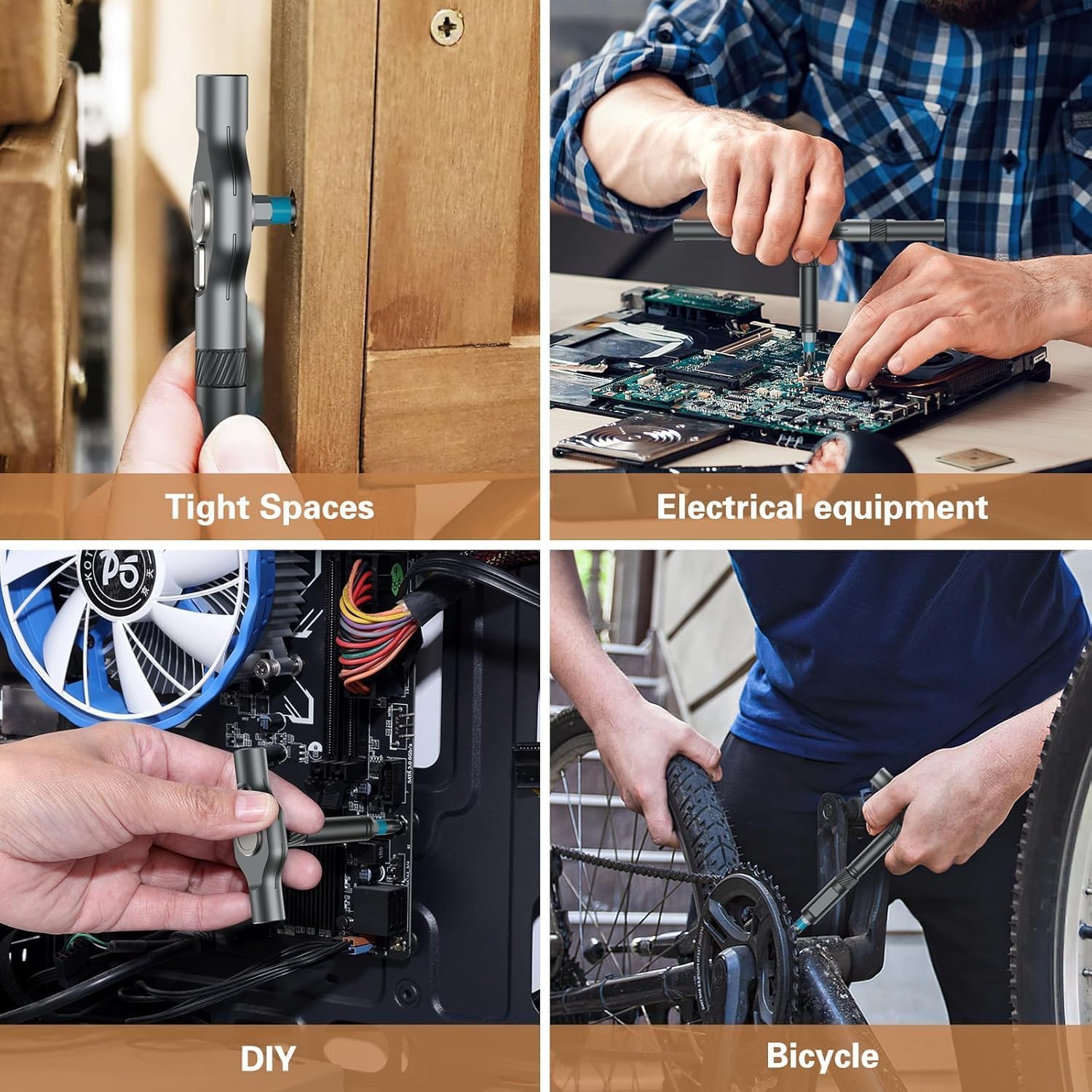 Tight Spaces

Electrical equipment

DIY

Bicycle